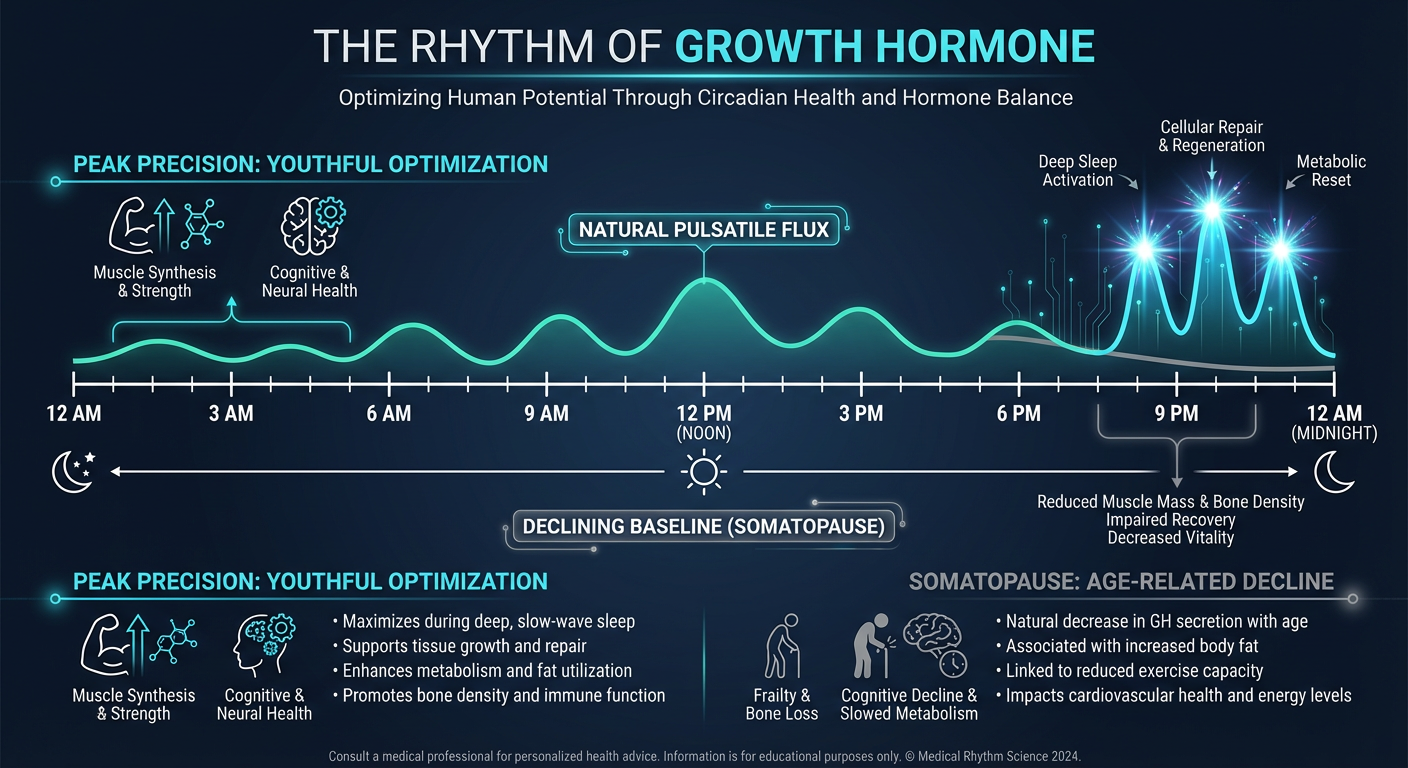 THE RHYTHM OF GROWTH HORMONE

Optimizing Human Potential Through Circadian Health and Hormone Balance

PEAK PRECISION: YOUTHFUL OPTIMIZATION

Muscle Synthesis & Strength

Cognitive & Neural Health

NATURAL PULSATILE FLUX

Deep Sleep Activation

Cellular Repair & Regeneration

Metabolic Reset

12 AM

3 AM

6 AM

9 AM

12 PM (NOON)

3 PM

6 PM

9 PM

12 AM (MIDNIGHT)

DECLINING BASELINE (SOMATOPAUSE)

Reduced Muscle Mass & Bone Density
Impaired Recovery
Decreased Vitality

PEAK PRECISION: YOUTHFUL OPTIMIZATION

Muscle Synthesis & Strength

Cognitive & Neural Health

• Maximizes during deep, slow-wave sleep
• Supports tissue growth and repair
• Enhances metabolism and fat utilization
• Promotes bone density and immune function

SOMATOPAUSE: AGE-RELATED DECLINE

Frailty & Bone Loss

Cognitive Decline & Slowed Metabolism

• Natural decrease in GH secretion with age
• Associated with increased body fat
• Linked to reduced exercise capacity
• Impacts cardiovascular health and energy levels

Consult a medical professional for personalized health advice. Information is for educational purposes only. © Medical Rhythm Science 2024.