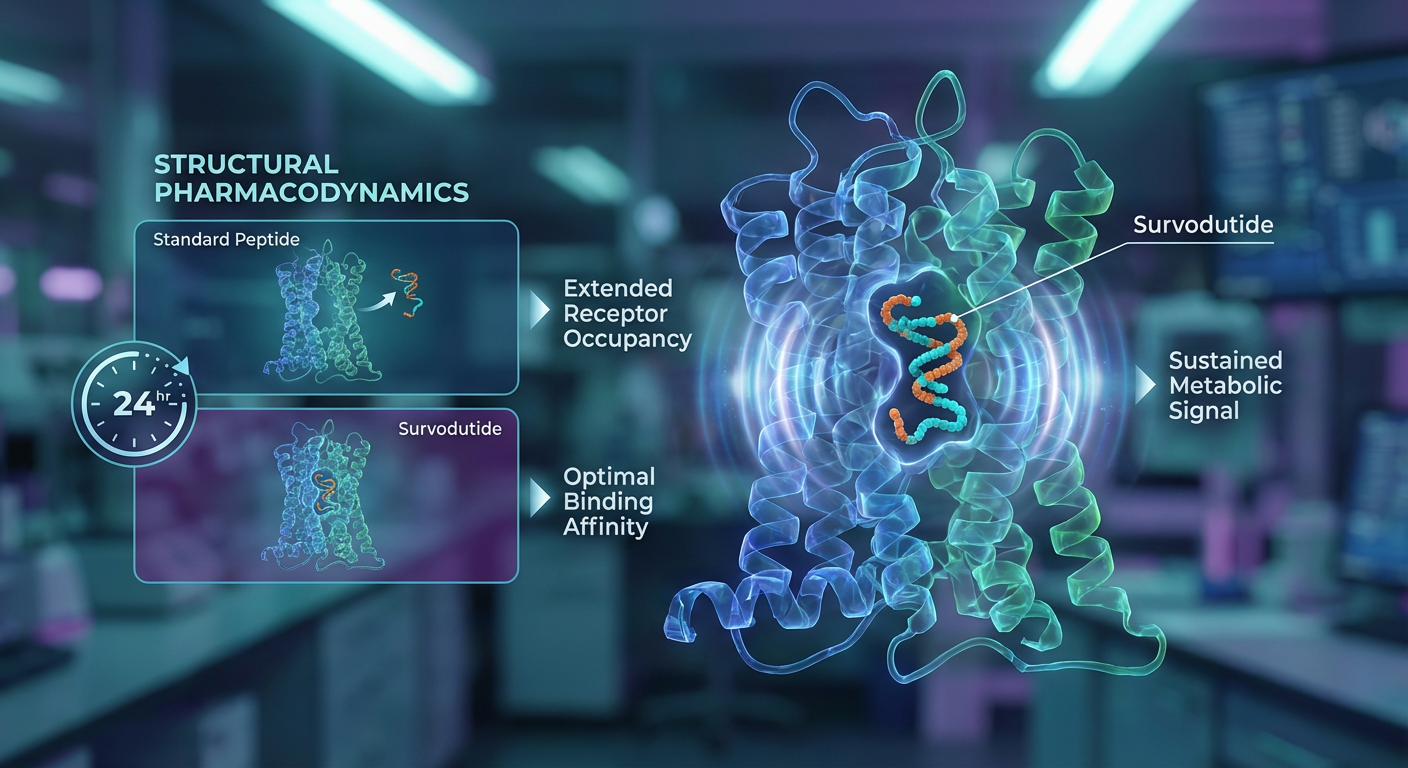 STRUCTURAL PHARMACODYNAMICS

Standard Peptide

Extended Receptor Occupancy

24 hr

Survodutide

Optimal Binding Affinity

Survodutide

Sustained Metabolic Signal