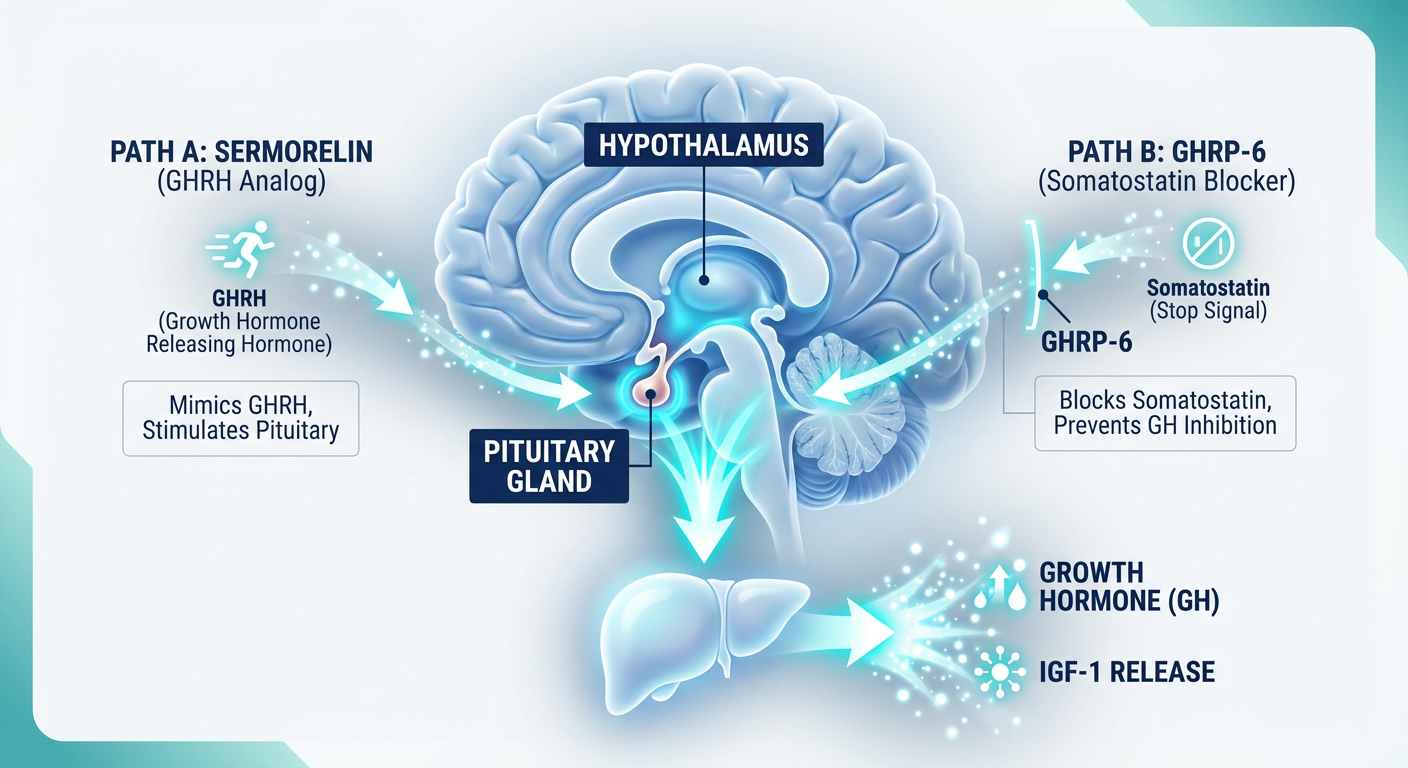 PATH A: SERMORELIN
(GHRH Analog)

GHRH
(Growth Hormone Releasing Hormone)

Mimics GHRH, Stimulates Pituitary

HYPOTHALAMUS

PITUITARY GLAND

PATH B: GHRP-6
(Somatostatin Blocker)

Somatostatin
(Stop Signal)

GHRP-6

Blocks Somatostatin, Prevents GH Inhibition

GROWTH HORMONE (GH)

IGF-1 RELEASE