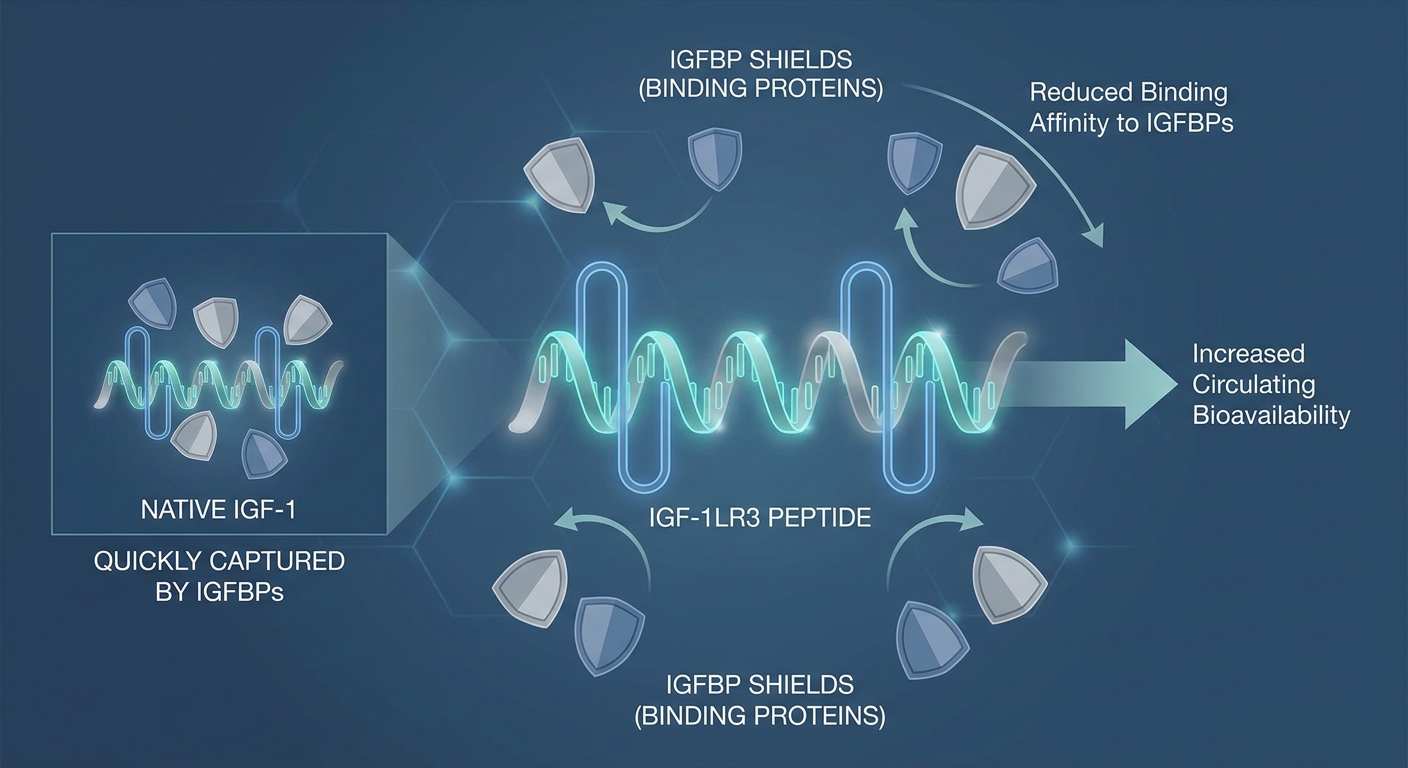 IGFBP SHIELDS
(BINDING PROTEINS)

Reduced Binding
Affinity to IGFBPs

NATIVE IGF-1

QUICKLY CAPTURED
BY IGFBPs

IGF-1LR3 PEPTIDE

Increased
Circulating
Bioavailability

IGFBP SHIELDS
(BINDING PROTEINS)